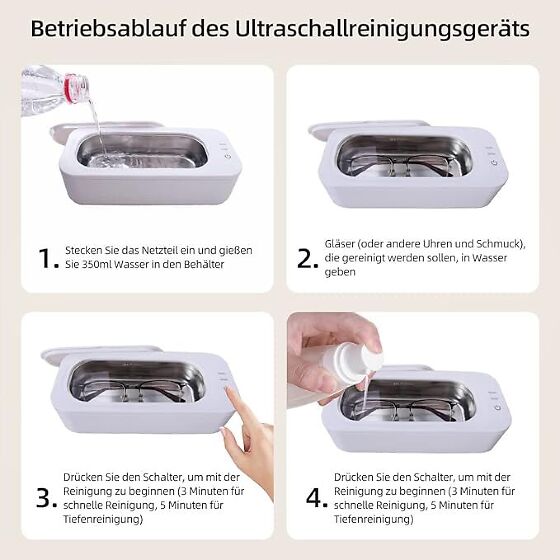 Betriebsablauf des Ultraschallreinigungsgeräts

1. Stecken Sie das Netzteil ein und gießen Sie 350ml Wasser in den Behälter

2. Gläser (oder andere Uhren und Schmuck), die gereinigt werden sollen, in Wasser geben

3. Drücken Sie den Schalter, um mit der Reinigung zu beginnen (3 Minuten für schnelle Reinigung, 5 Minuten für Tiefenreinigung)

4. Drücken Sie den Schalter, um mit der Reinigung zu beginnen (3 Minuten für schnelle Reinigung, 5 Minuten für Tiefenreinigung)